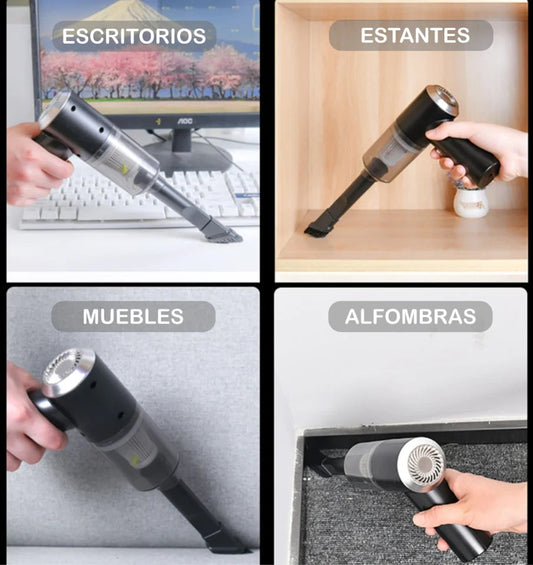 ESCRITORIOS

AOC

ESTANTES

MUEBLES

ALFOMBRAS